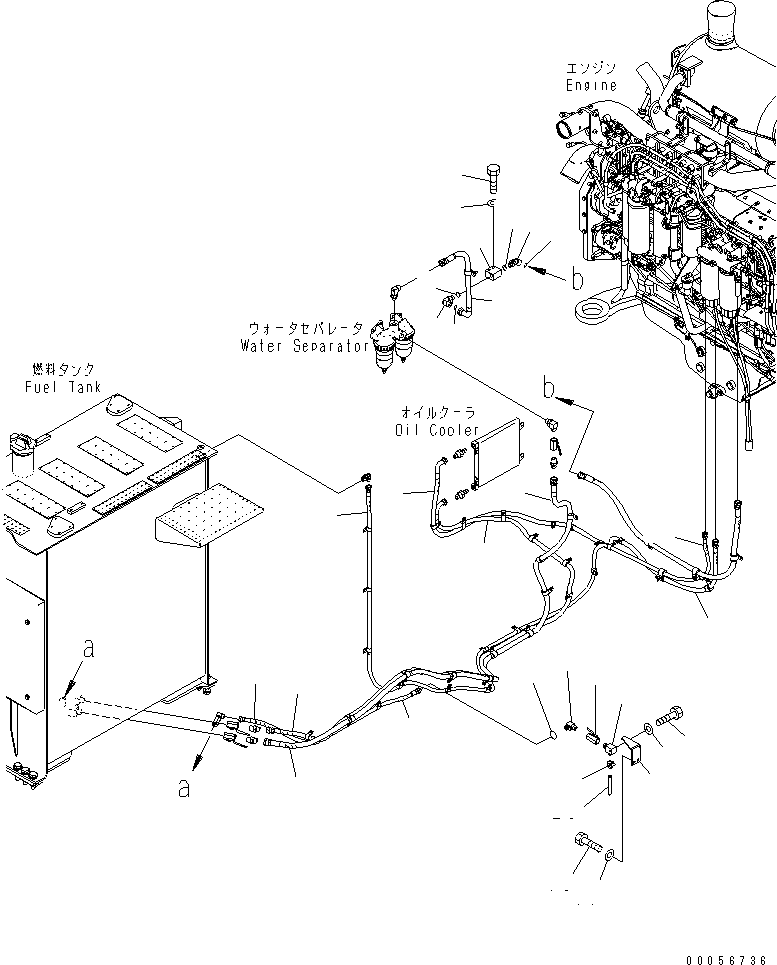 エンジン
Engine

b

ウォータセパレータ
Water Separator

燃料タンク
Fuel Tank

b

オイルクーラ
Oil Cooler

a

a

00056736