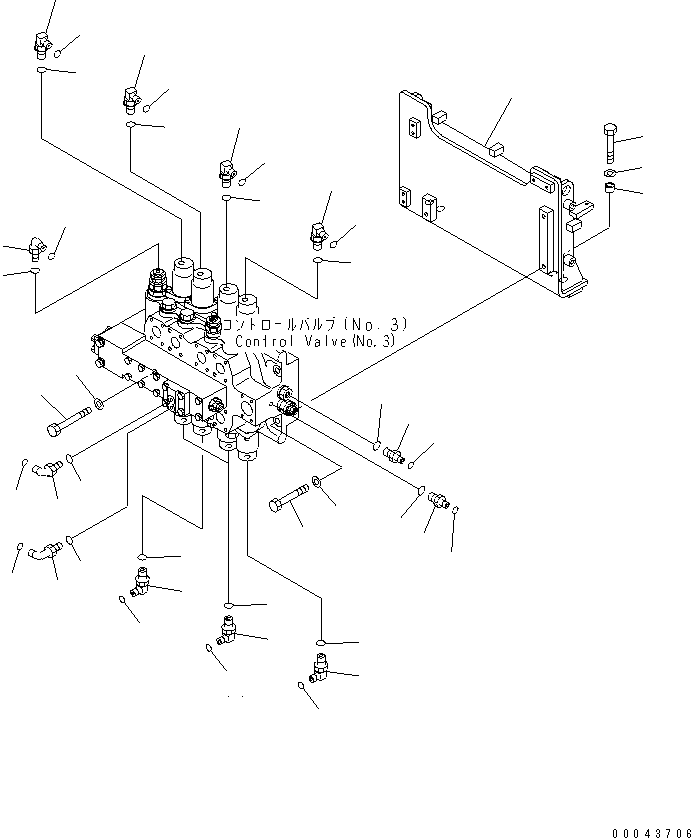 コントロールバルブ(No. 3)
Control Valve(No. 3)

00043706