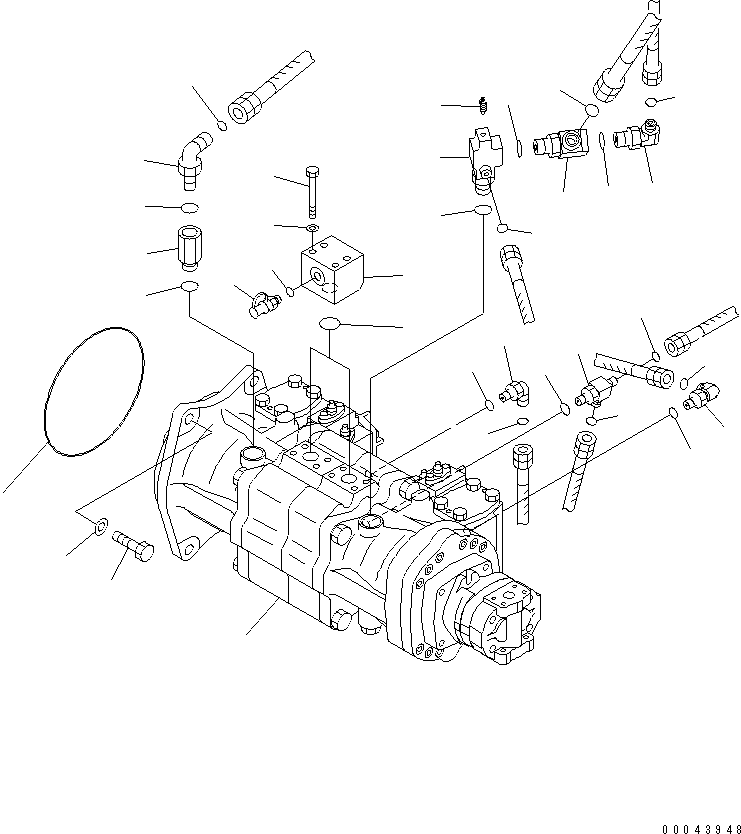 00043948