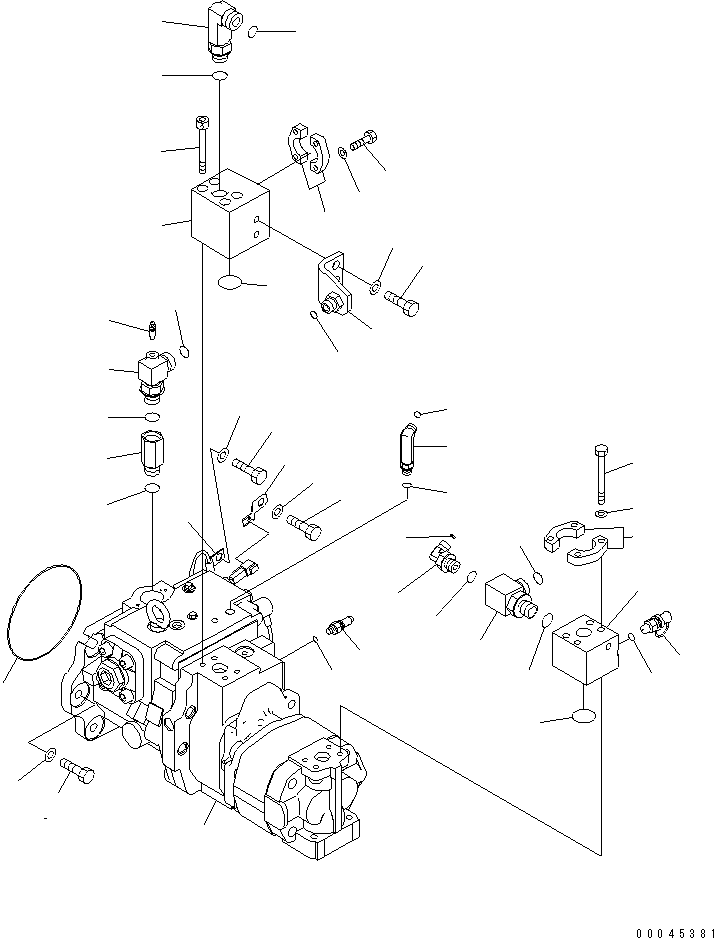 00045381