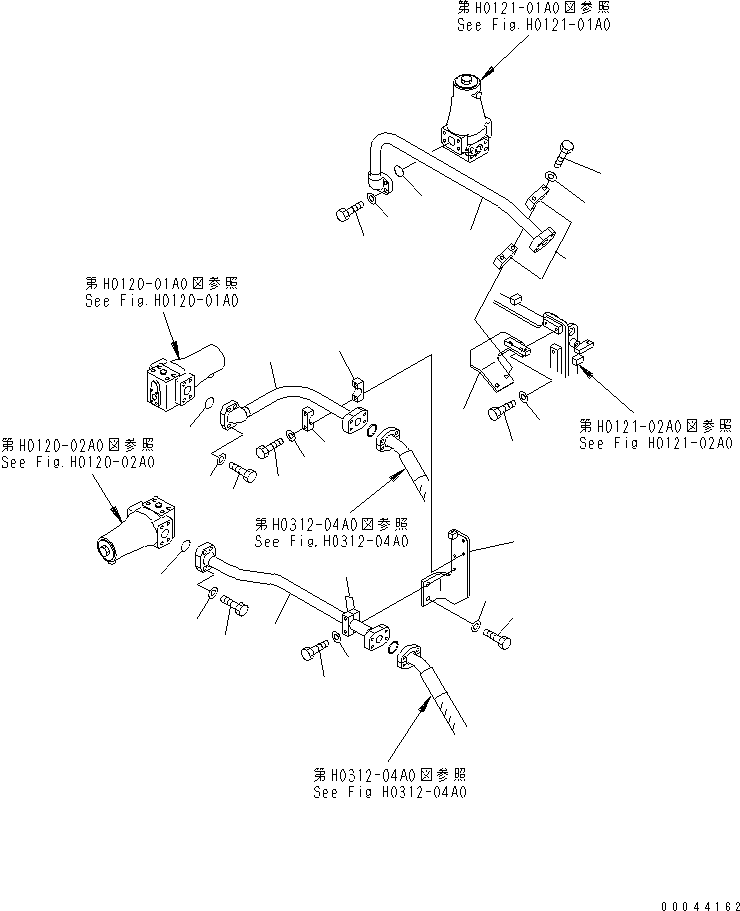 第H0121-01A0図参照
See Fig.H0121-01A0

第H0120-01A0図参照
See Fig.H0120-01A0

第H0121-02A0図参照
See Fig H0121-02A0

第H0120-02A0図参照
See Fig.H0120-02A0

第H0312-04A0図参照
See Fig.H0312-04A0

第H0312-04A0図参照
See Fig H0312-04A0

00044162