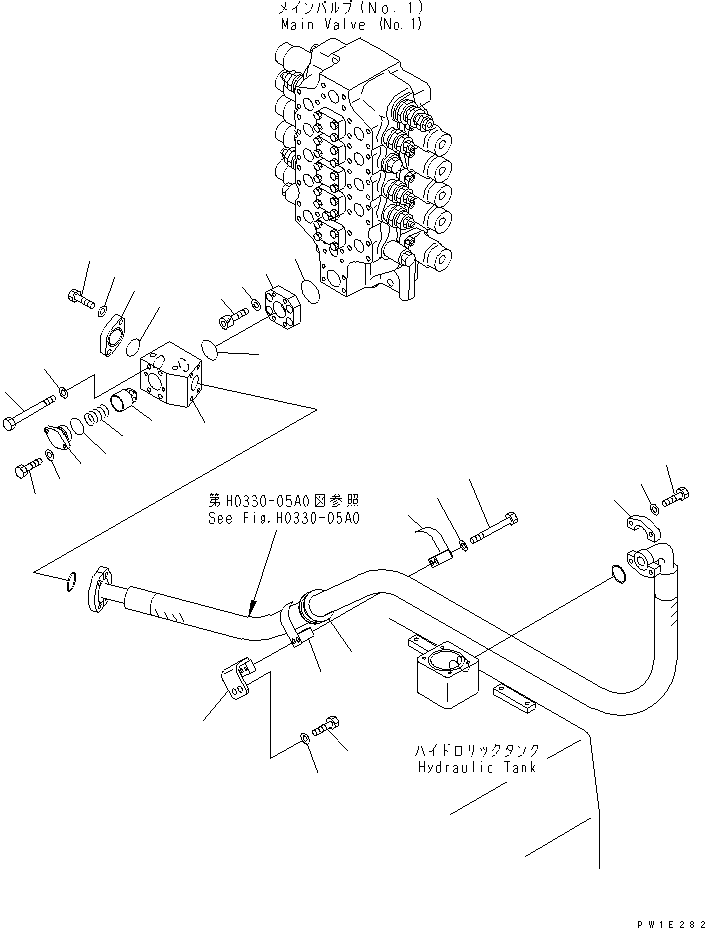 メインバルブ(No. 1)
Main Valve (No. 1)

第H0330-05A0図参照
See Fig.H0330-05A0

ハイドロリックタンク
Hydraulic Tank

PW1E282