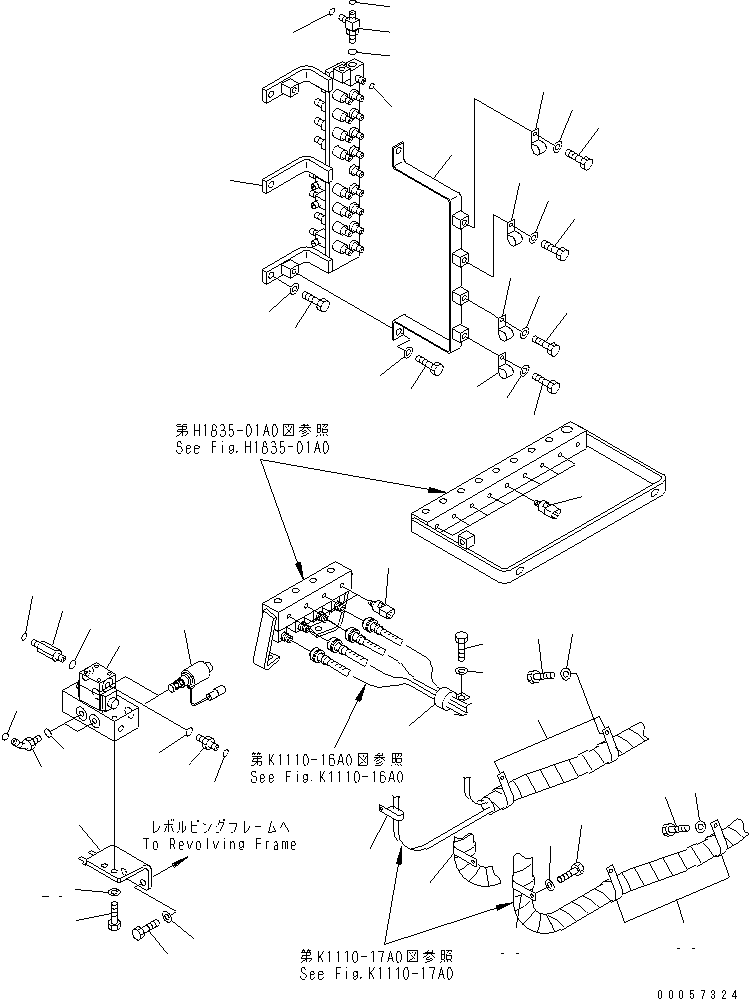 第H1835-01A0図参照
See Fig.H1835-01A0

第K1110-16A0図参照
See Fig.K1110-16A0

レボルビングフレームへ
To Revolving Frame

第K1110-17A0図参照
See Fig.K1110-17A0

00057324