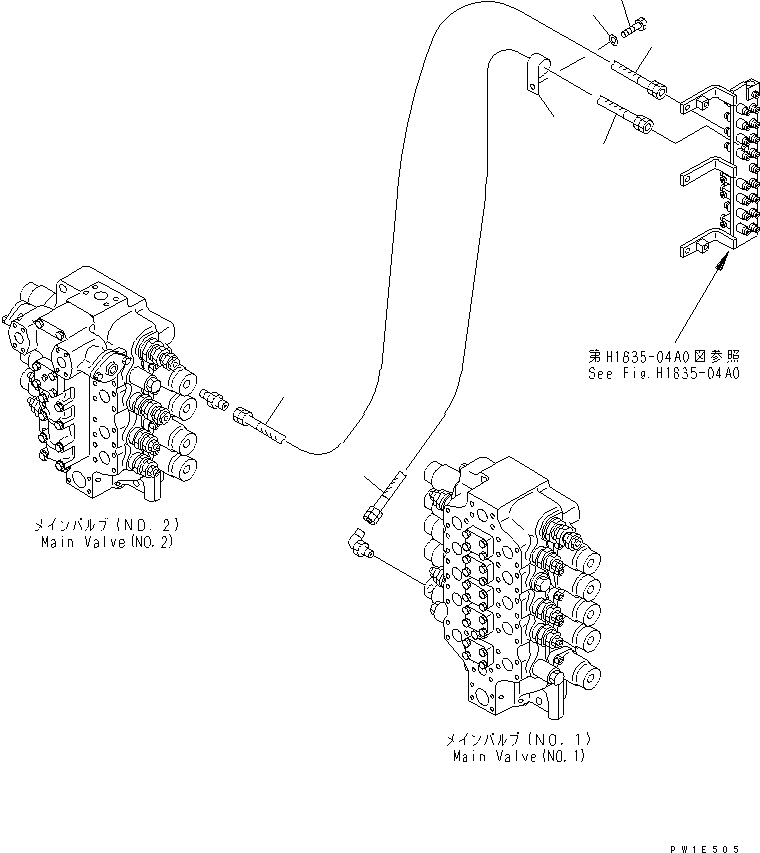 第H1635-04A0図参照
See Fig.H1635-04A0

メインバルブ(NO.2)
Main Valve(NO.2)

メインバルブ(NO.1)
Main Valve(NO.1)

PW1E505