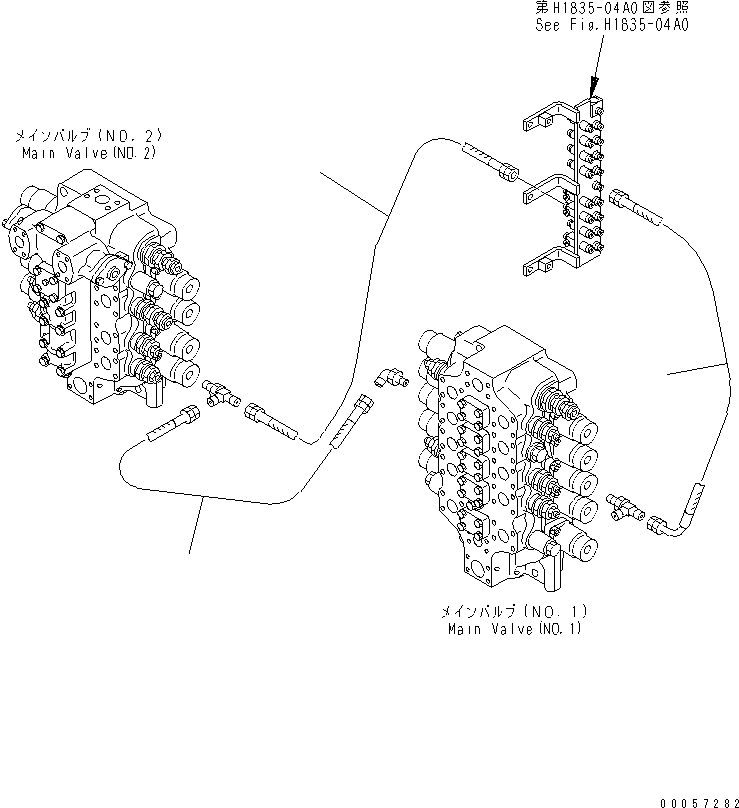 第H1835-04A0図参照
See Fig.H1835-04A0

メインバルブ(NO.2)
Main Valve(NO.2)

メインバルブ(NO.1)
Main Valve(NO.1)

00057282