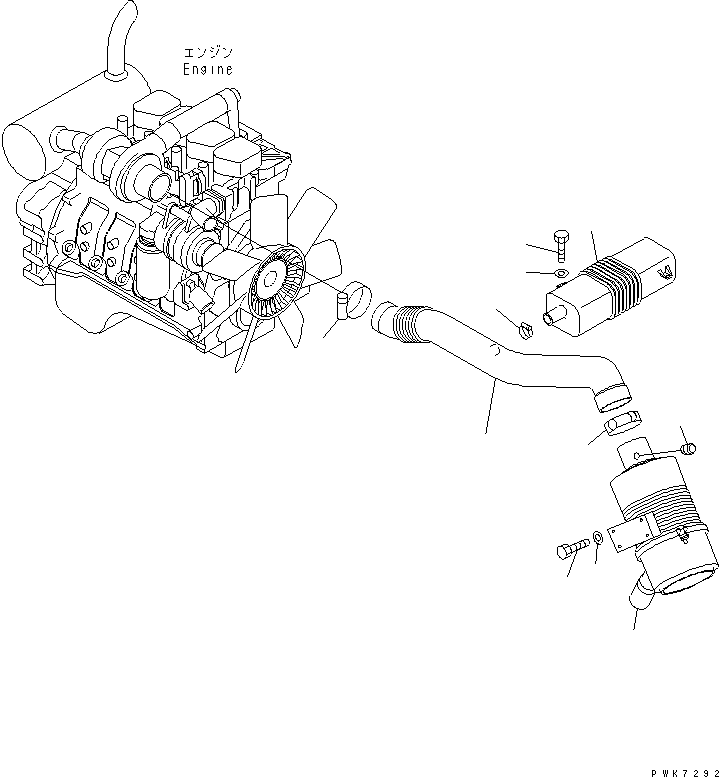 エンジン
Engine

PWK7292