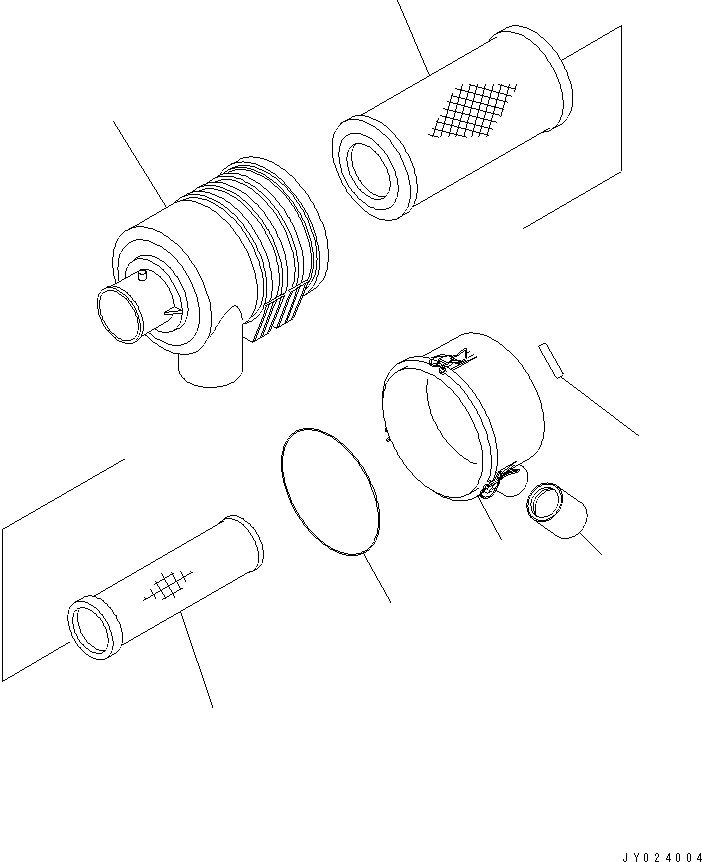 JY024004