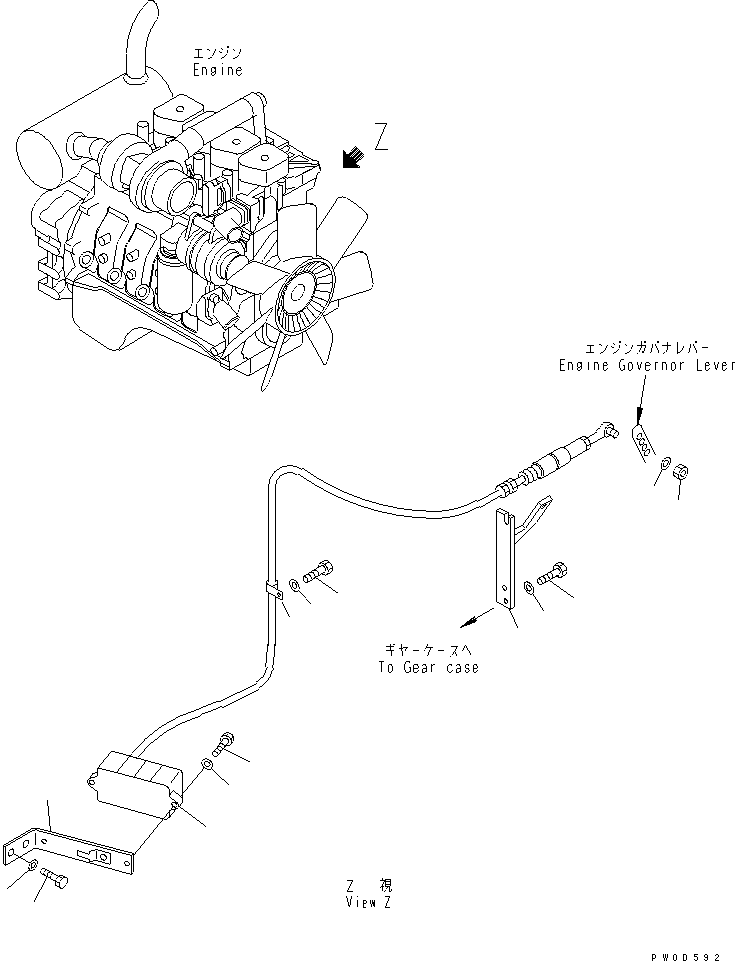 エンジン
Engine

Z

エンジンガバナレバー
Engine Governor Lever

ギヤーケースへ
To Gear case

Z 視
View Z

PW00592