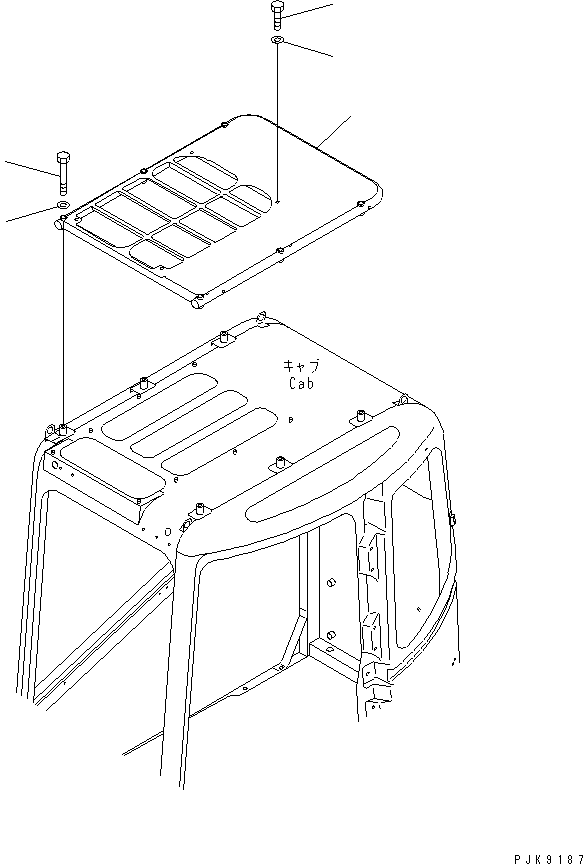 キャブ
Cab

PJK9187