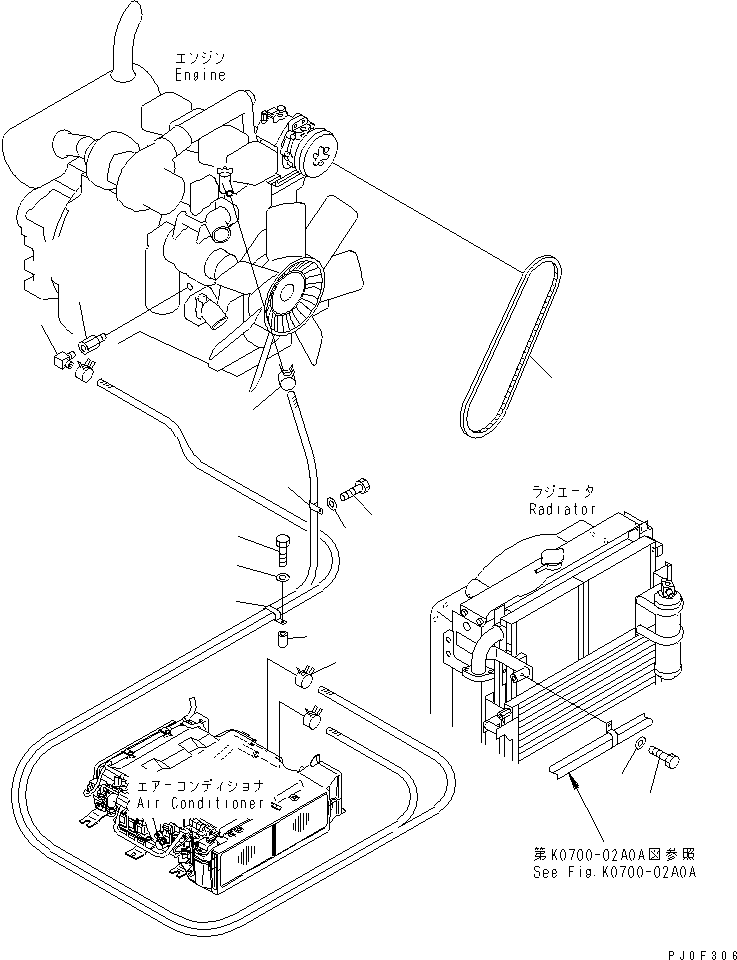 エンジン
Engine

ラジエータ
Radiator

エアーコンディショナ
Air Conditioner

第K0700-02A0A図参照
See Fig.K0700-02A0A

PJ0F306