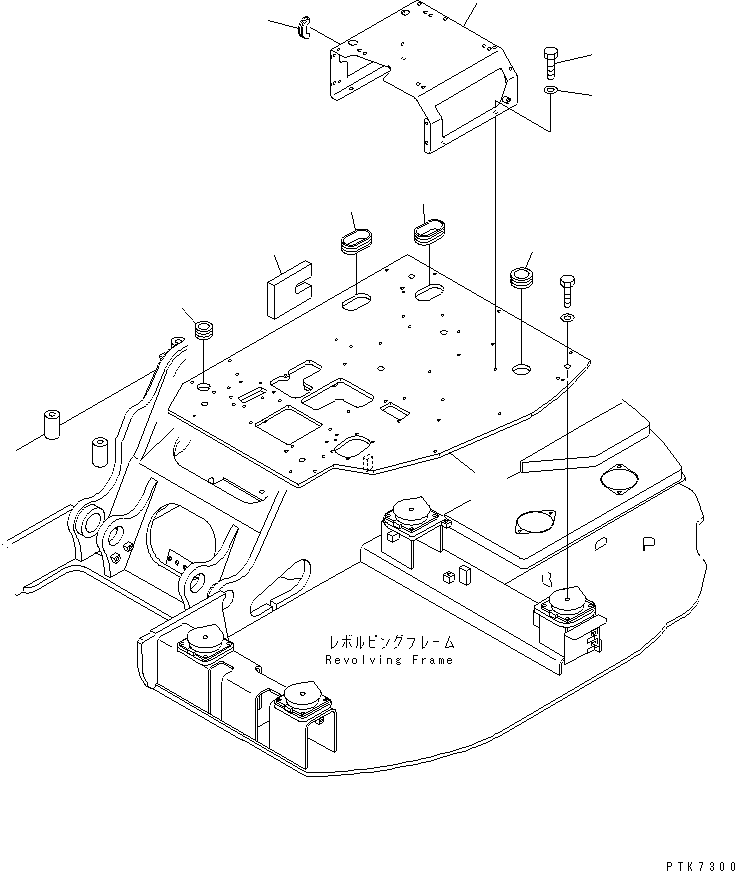 P

レボルビングフレーム
Revolving Frame

PTK7300