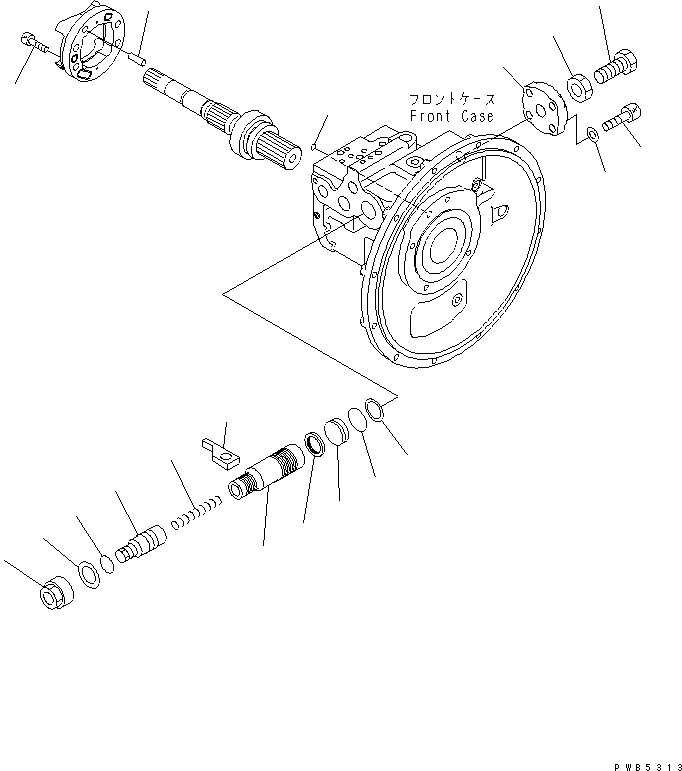 フロントケース
Front Case

PWB5313