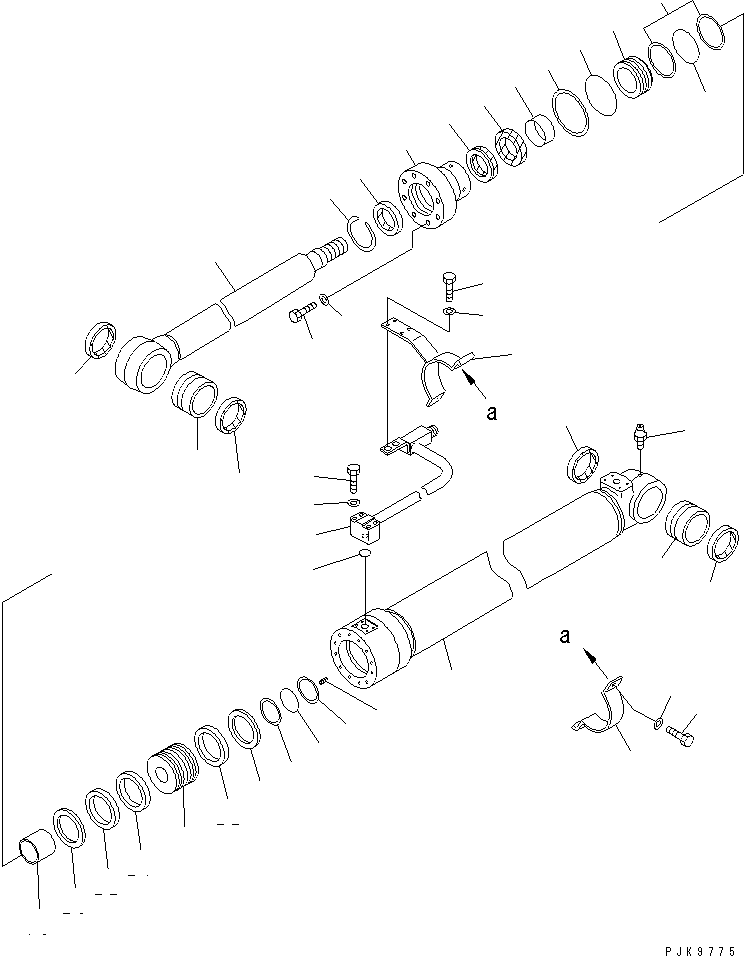 a

a

PJK9775