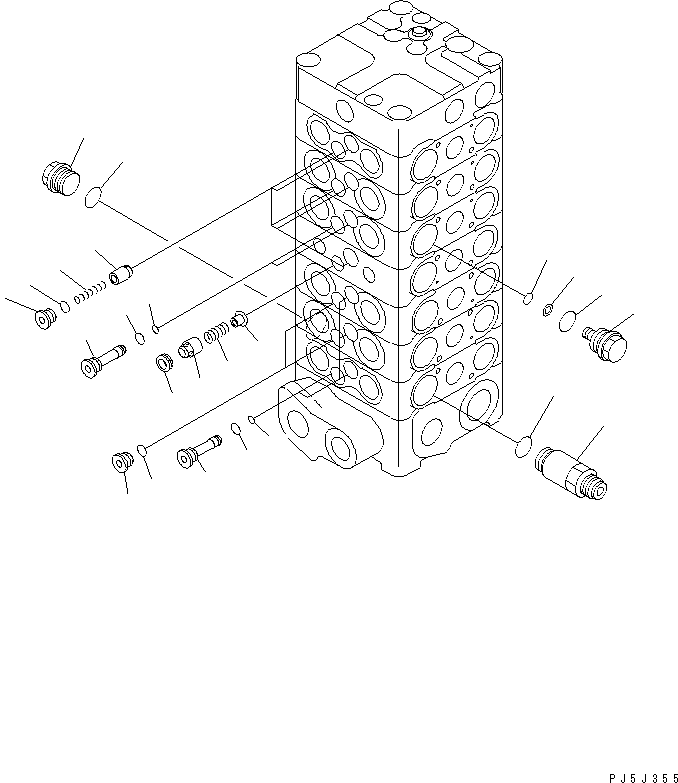 PJ5J355