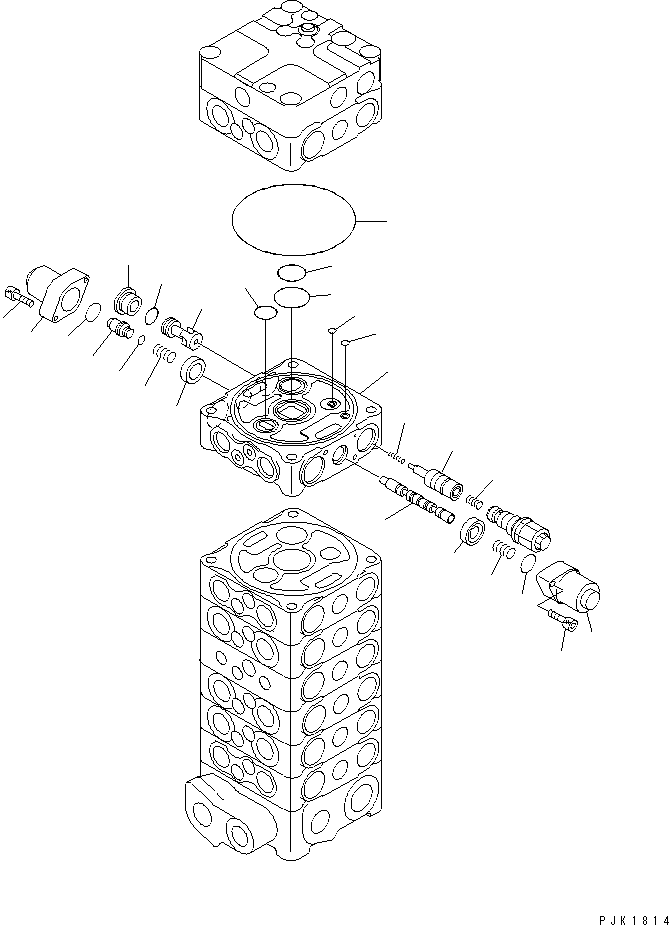 PJK1814