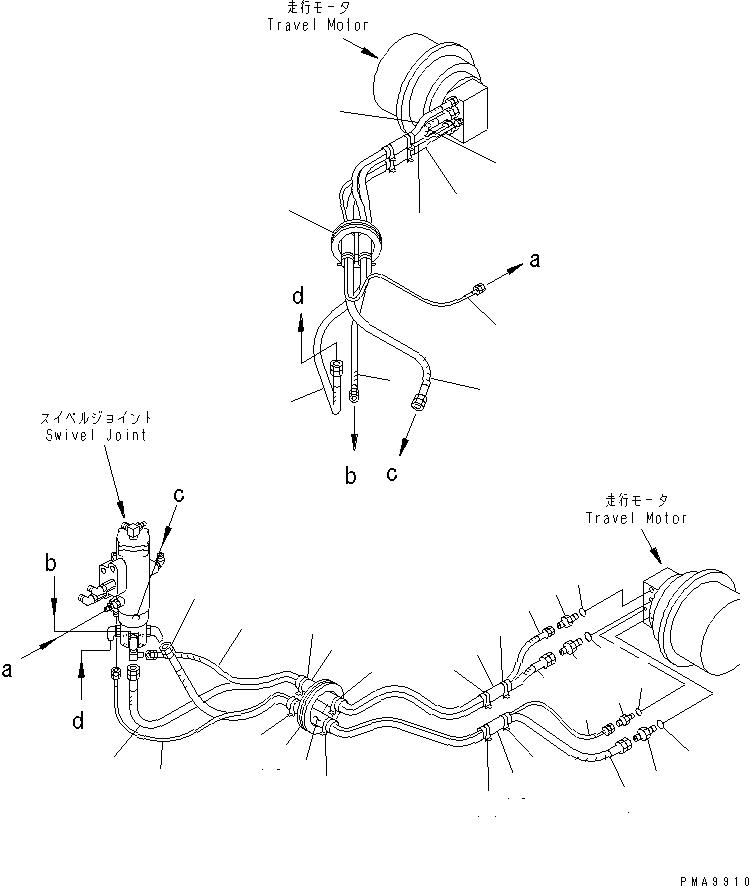 走行モータ
Travel Motor

a

d

b c

スイベルジョイント
Swivel Joint

c

b

a

d

走行モータ
Travel Motor

PMA9910