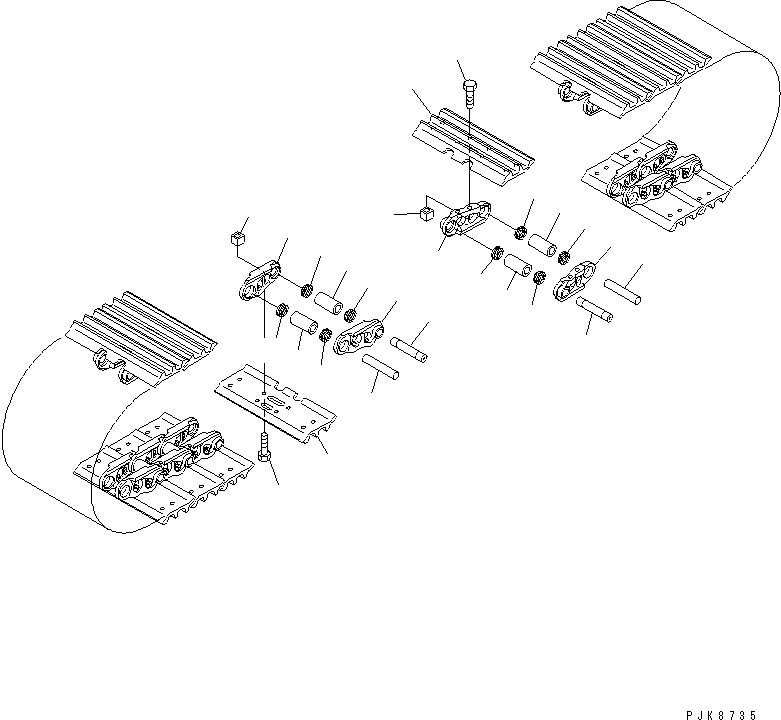 PJK8735