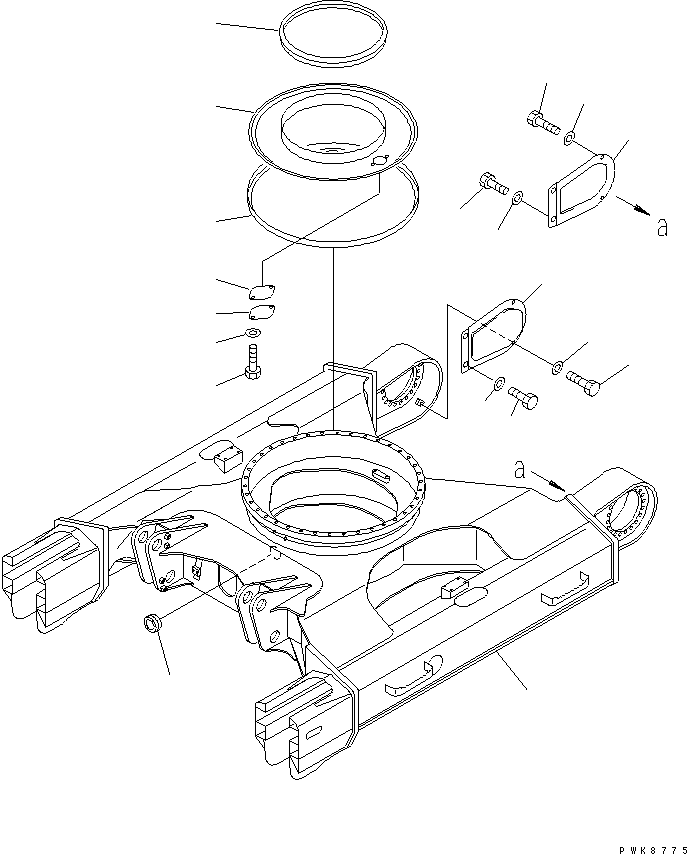 a

a

PWK8775