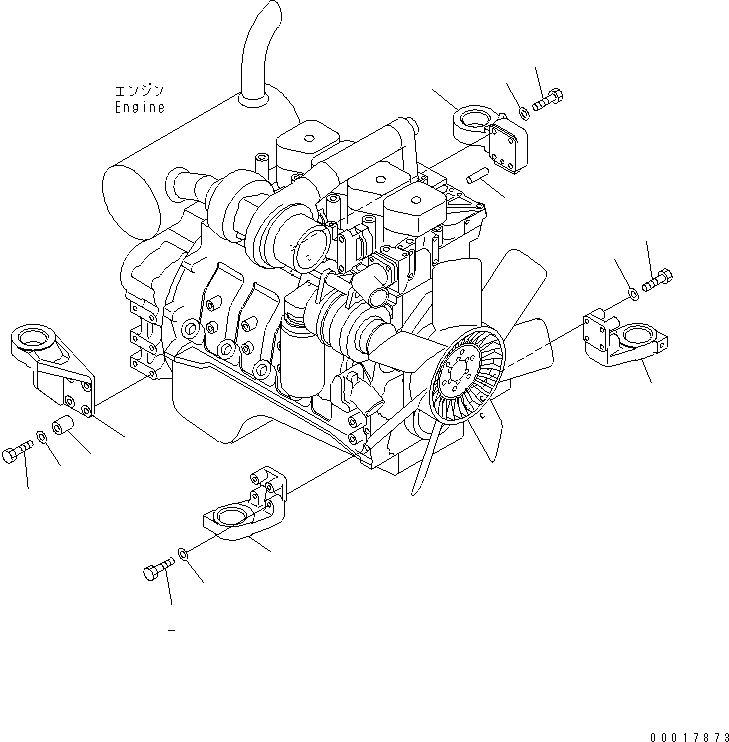 エンジン
Engine

00017873