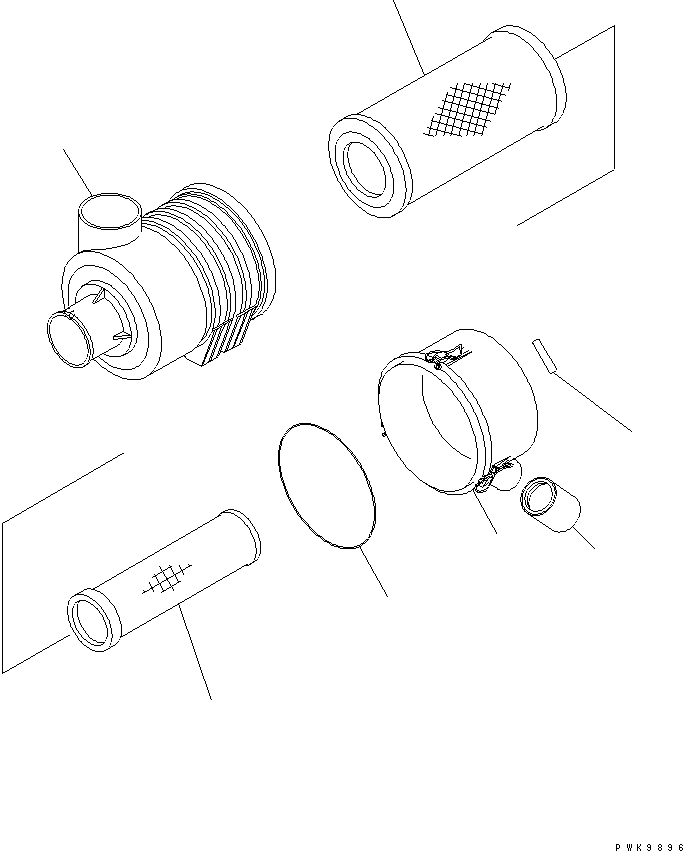 PWK9896