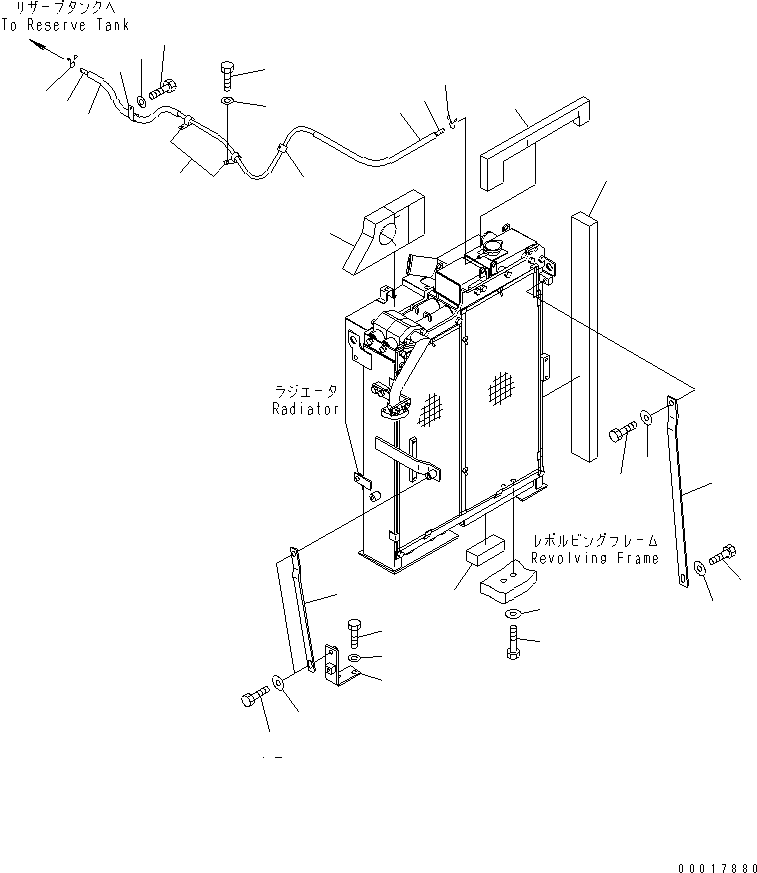 リザーブタンクへ
To Reserve Tank

ラジエータ
Radiator

レボルビングフレーム
Revolving Frame

00017880