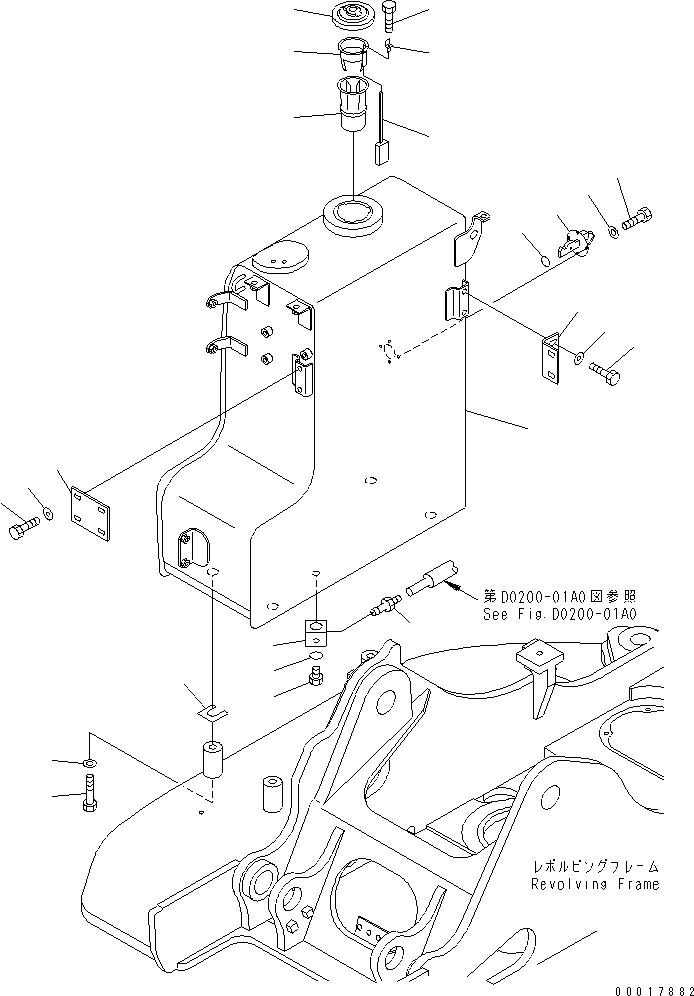 第D0200-01A0図参照
See Fig.D0200-01A0

レボルビングフレーム
Revolving Frame

00017882