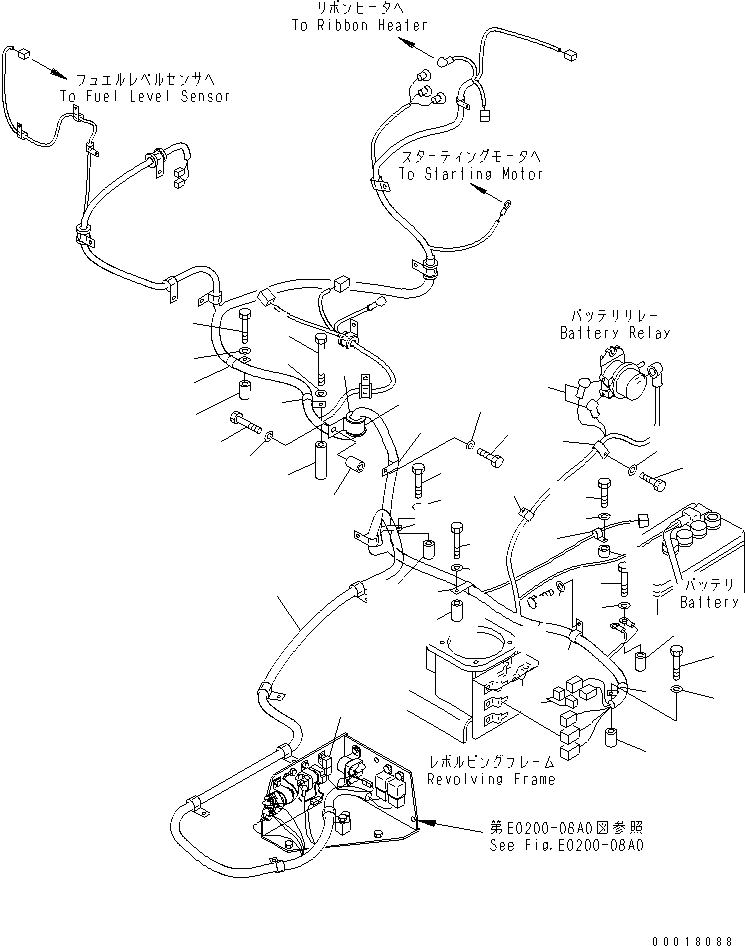 リボンヒータへ
To Ribbon Heater

フュエルレベルセンサへ
To Fuel Level Sensor

スターティングモータへ
To Starting Motor

バッテリリレー
Battery Relay

バッテリ
Battery

レボルビングフレーム
Revolving Frame

第E0200-08A0図参照
See Fig.E0200-08A0

00018088