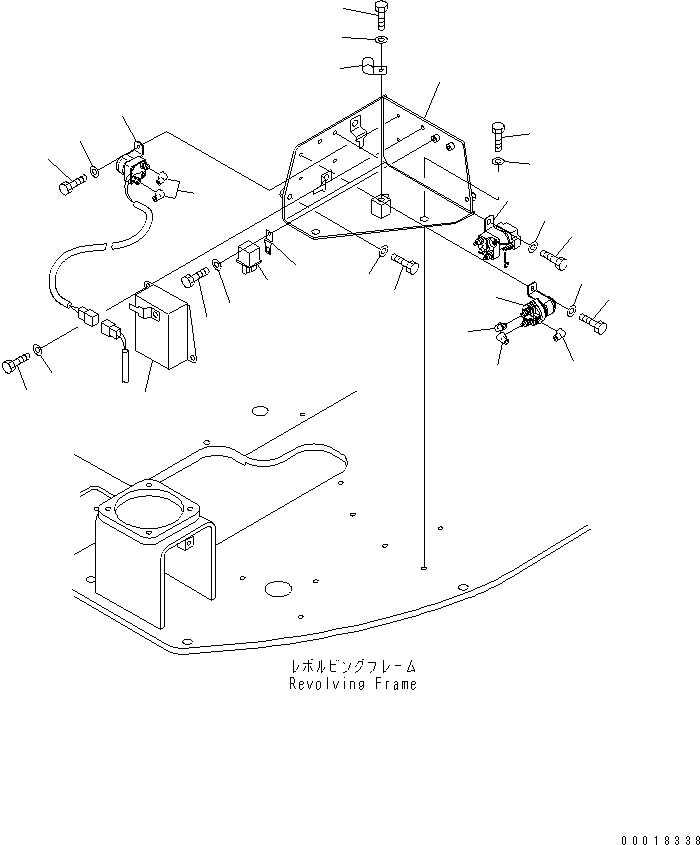 レボルビングフレーム
Revolving Frame

00018338