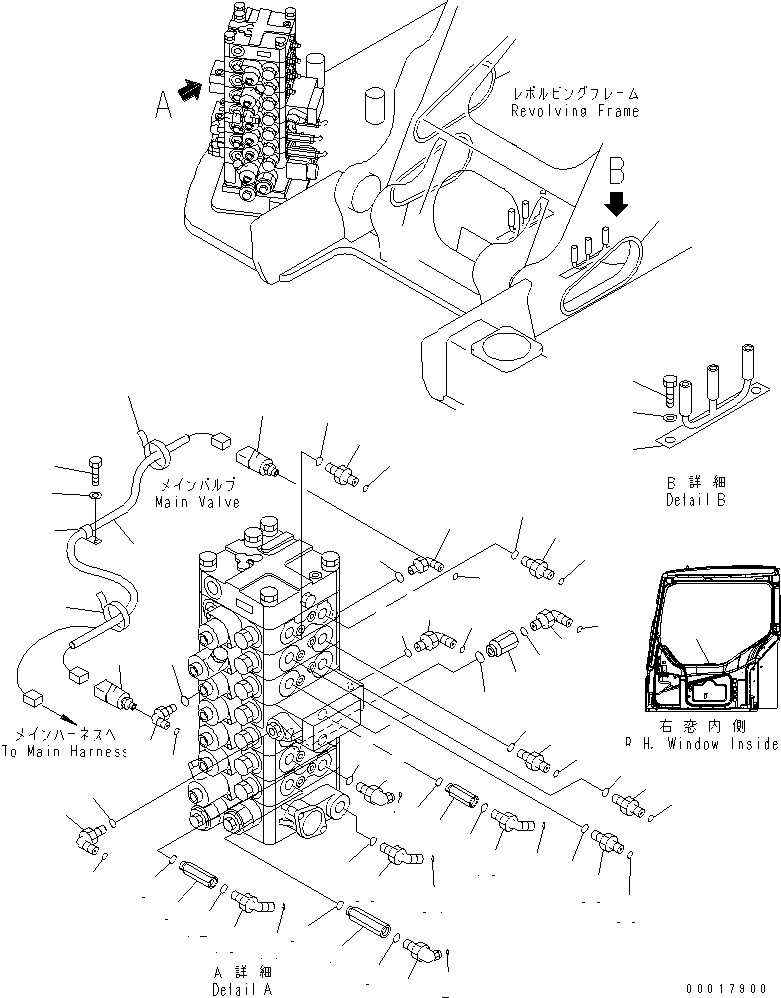 A

レボルビングフレーム
Revolving Frame

B

B 詳細
Detail B

メインバルブ
Main Valve

メインハーネスへ
To Main Harness

右窓内側
R.H. Window Inside

A 詳細
Detail A

00017900