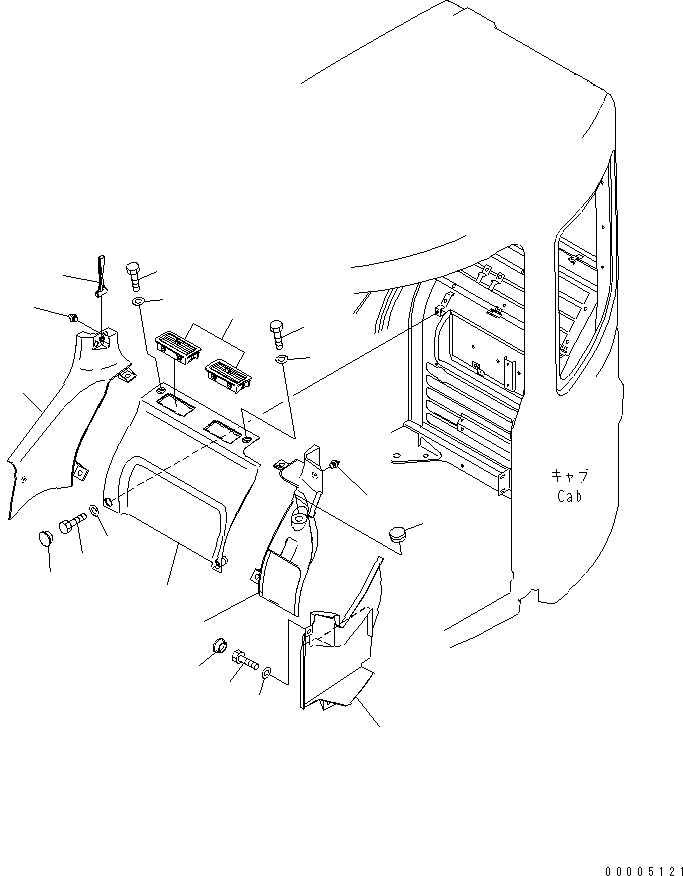 キャブ
Cab

00005121