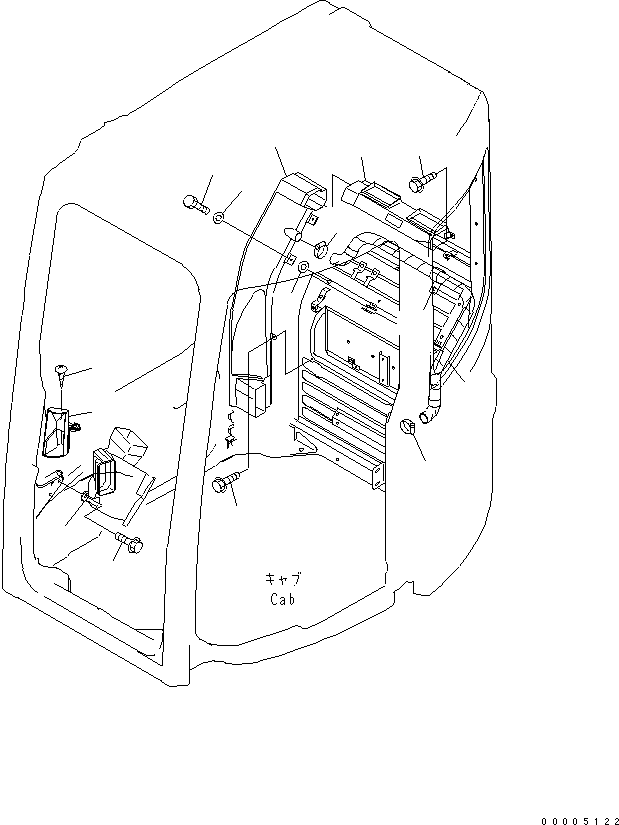 キャブ
Cab

00005122