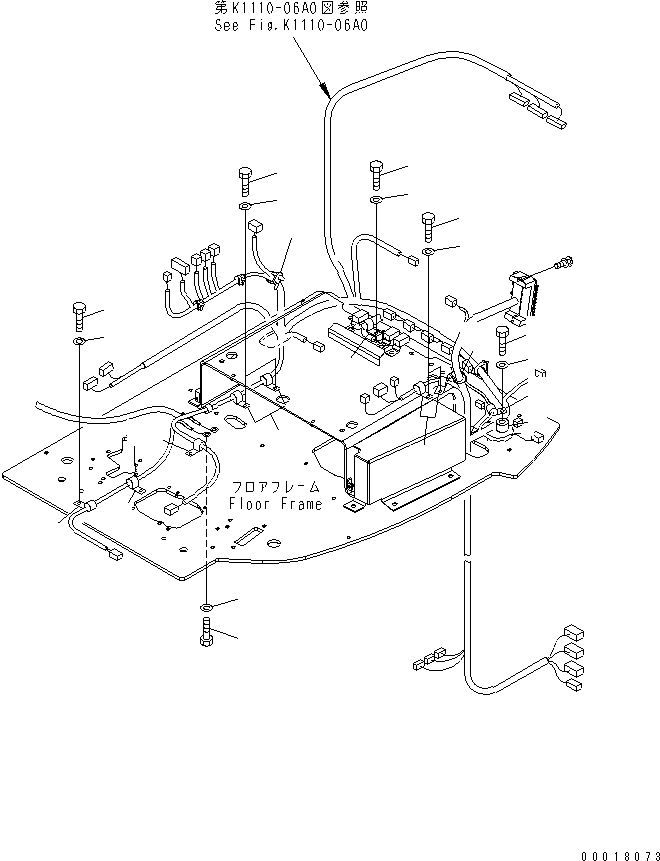 第K1110-06A0図参照
See Fig.K1110-06A0

フロアフレーム
Floor Frame

00018073