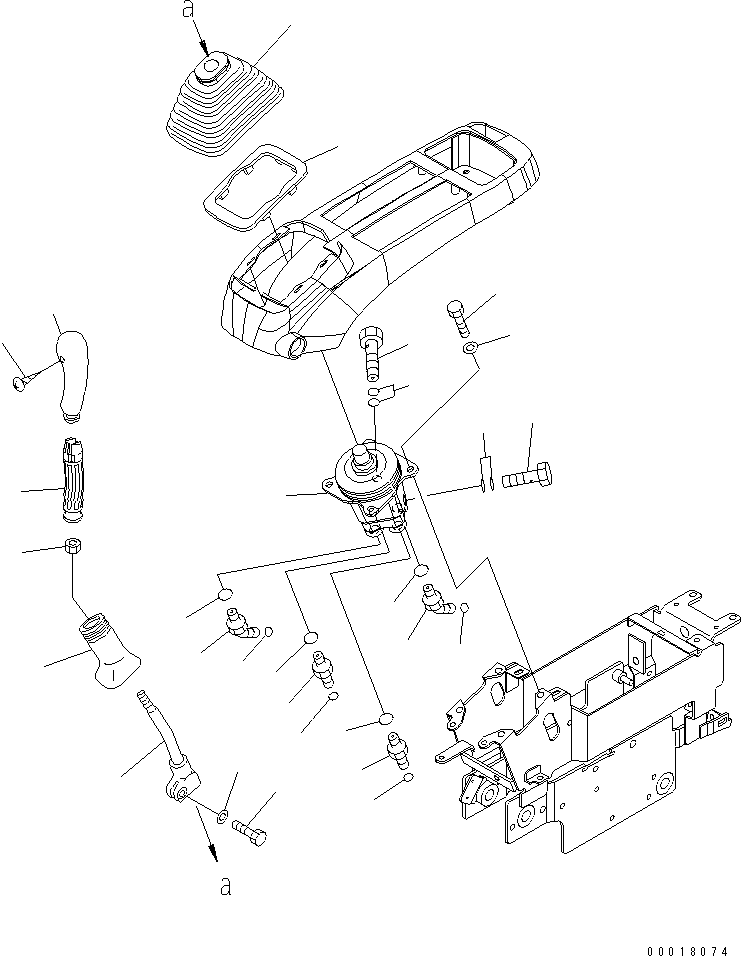 a

a

00018074