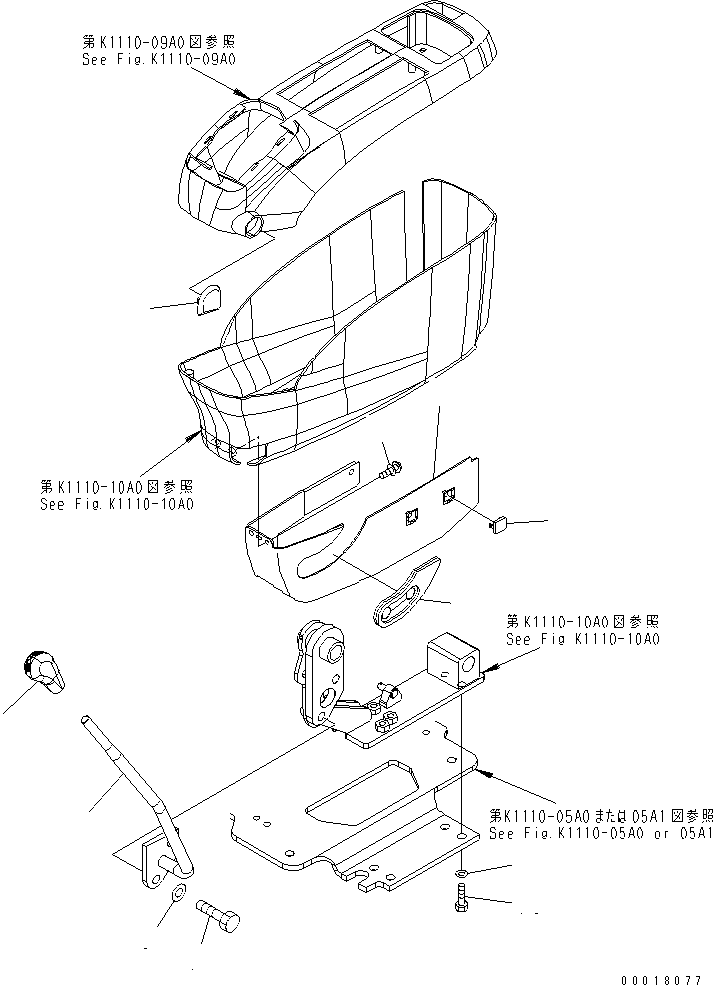 第K1110-09A0図参照
See Fig.K1110-09A0

第K1110-10A0図参照
See Fig.K1110-10A0

第K1110-10A0図参照
See Fig K1110-10A0

第K1110-05A0または05A1図参照
See Fig.K1110-05A0 or 05A1

00018077