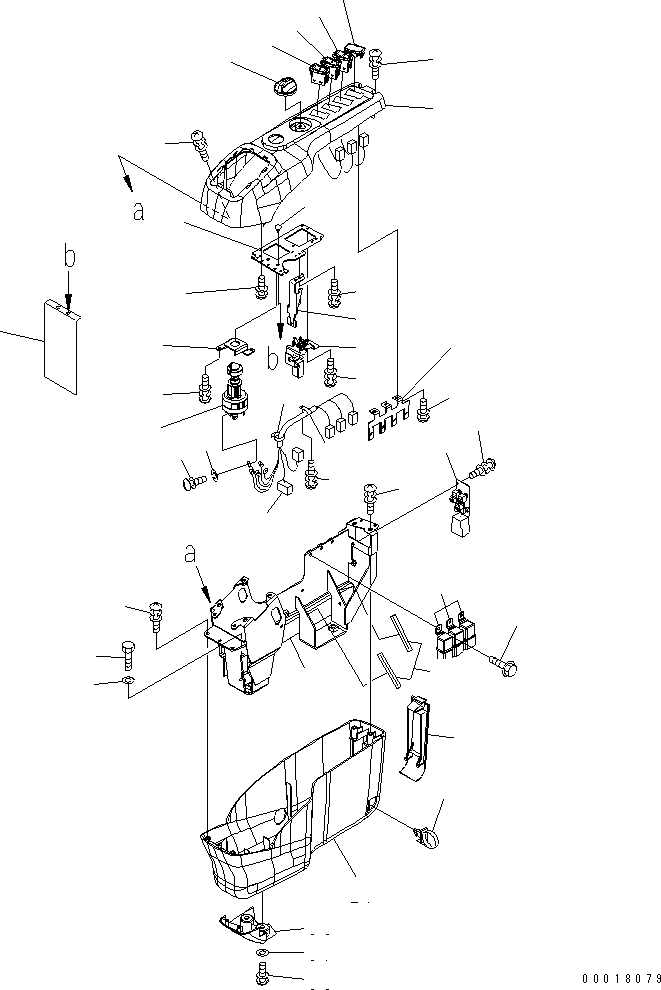 a

b

b

a

00018079