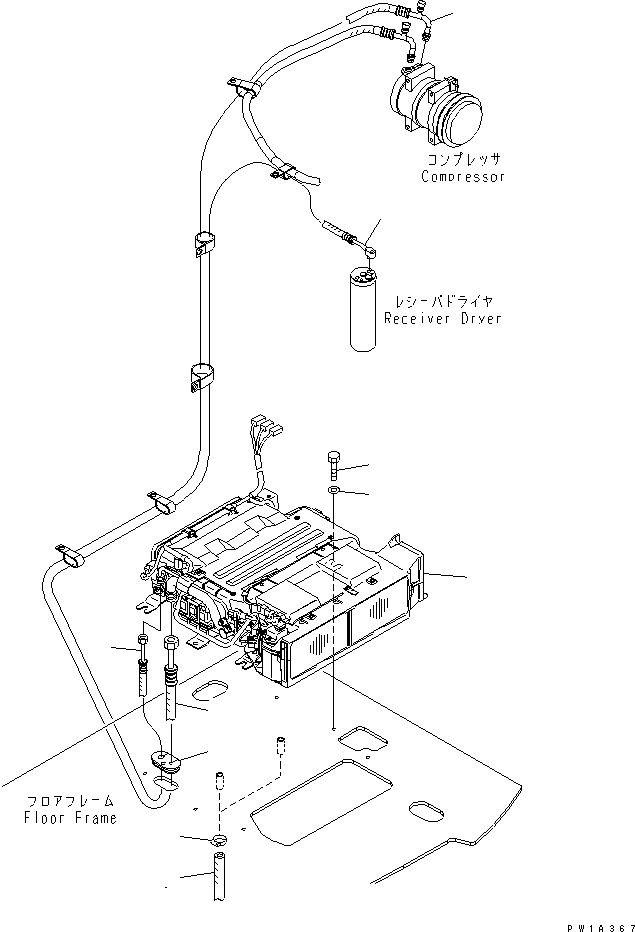 コンプレッサ
Compressor

レシーバドライヤ
Receiver Dryer

フロアフレーム
Floor Frame

PW1A367