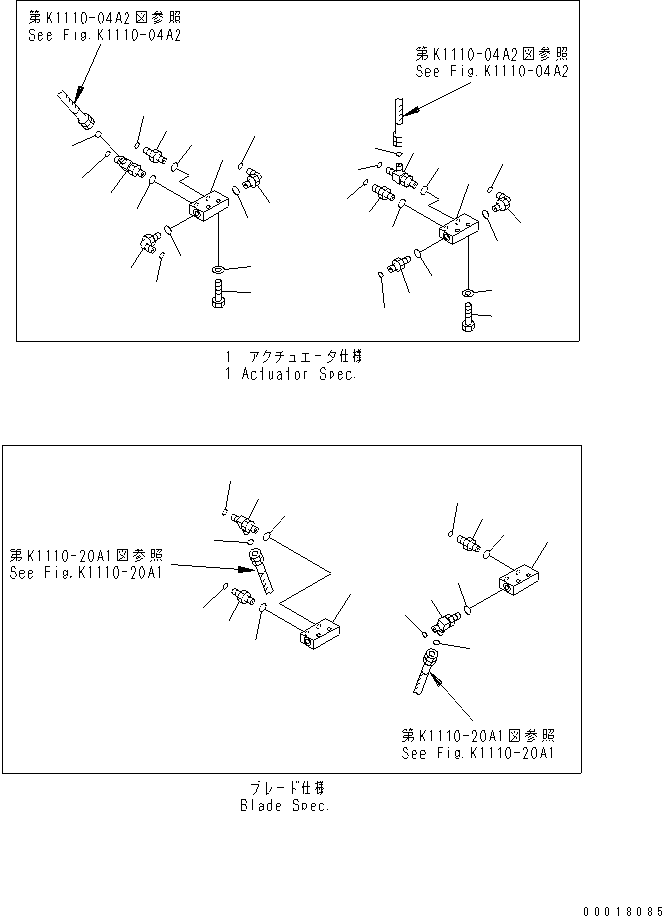 第K1110-04A2図参照
See Fig.K1110-04A2

第K1110-04A2図参照
See Fig.K1110-04A2

1 アクチュエータ仕様
1 Actuator Spec.

第K1110-20A1図参照
See Fig.K1110-20A1

第K1110-20A1図参照
See Fig.K1110-20A1

ブレード仕様
Blade Spec.

00018085