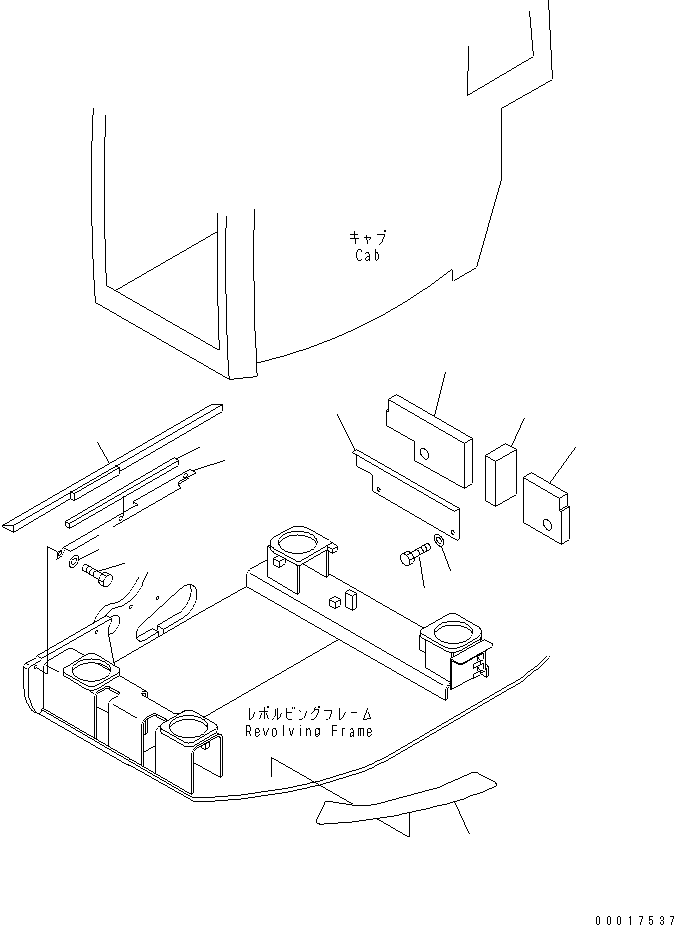 キャブ
Cab

レボルビングフレーム
Revolving Frame

00017537