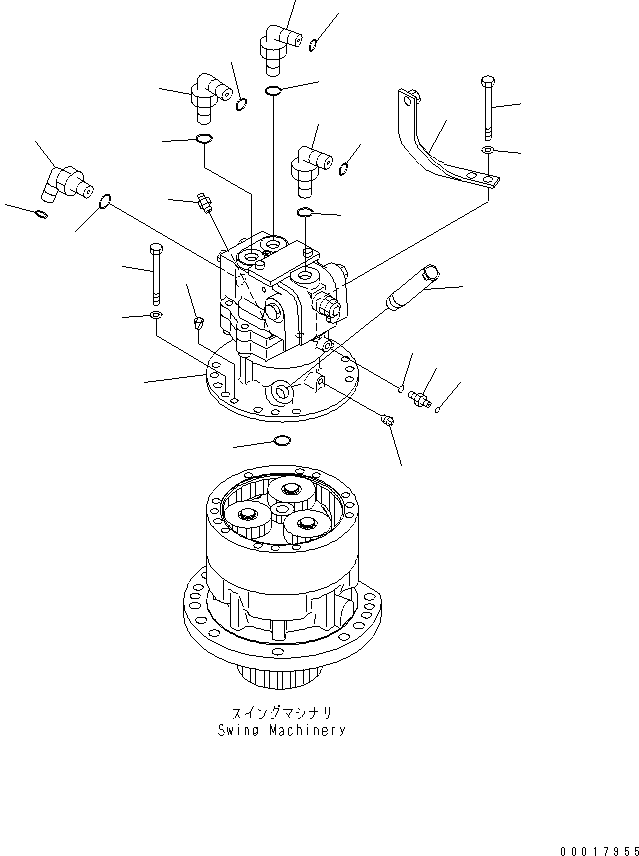 スイングマシナリ
Swing Machinery

00017955