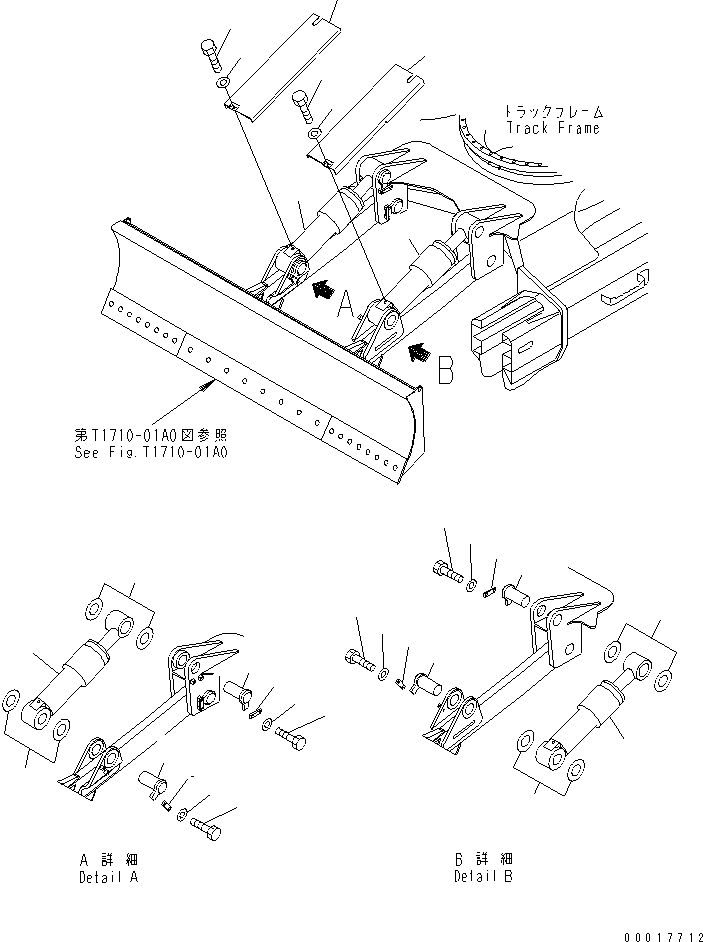 トラックフレーム
Track Frame

A

B

第T1710-01A0図参照
See Fig.T1710-01A0

A 詳 細
Detail A

B 詳 細
Detail B

00017712