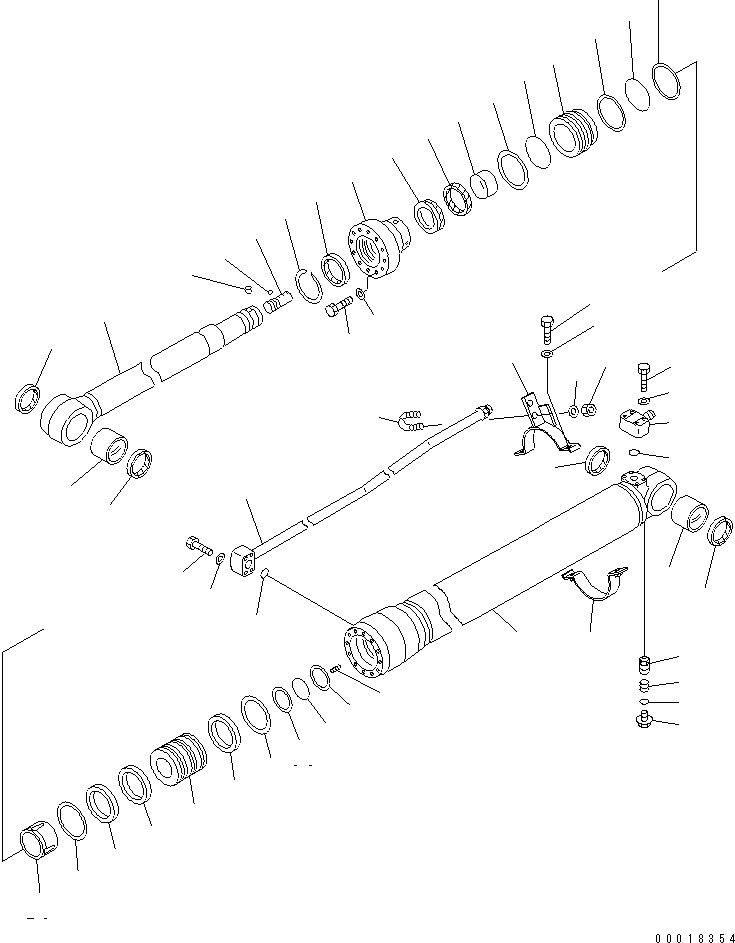 00018354