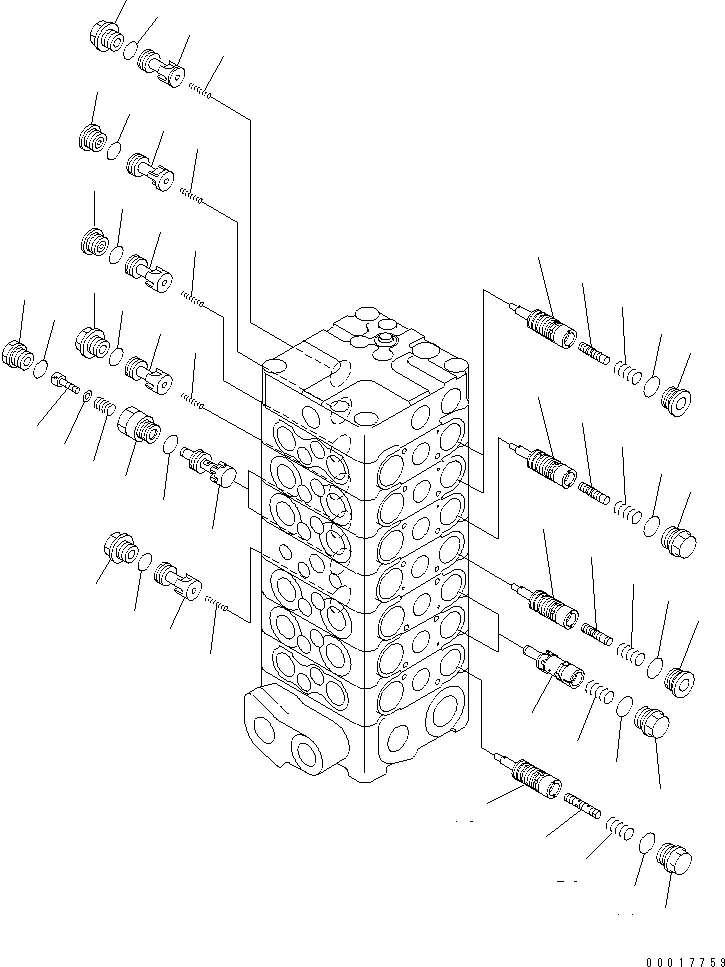 00017759