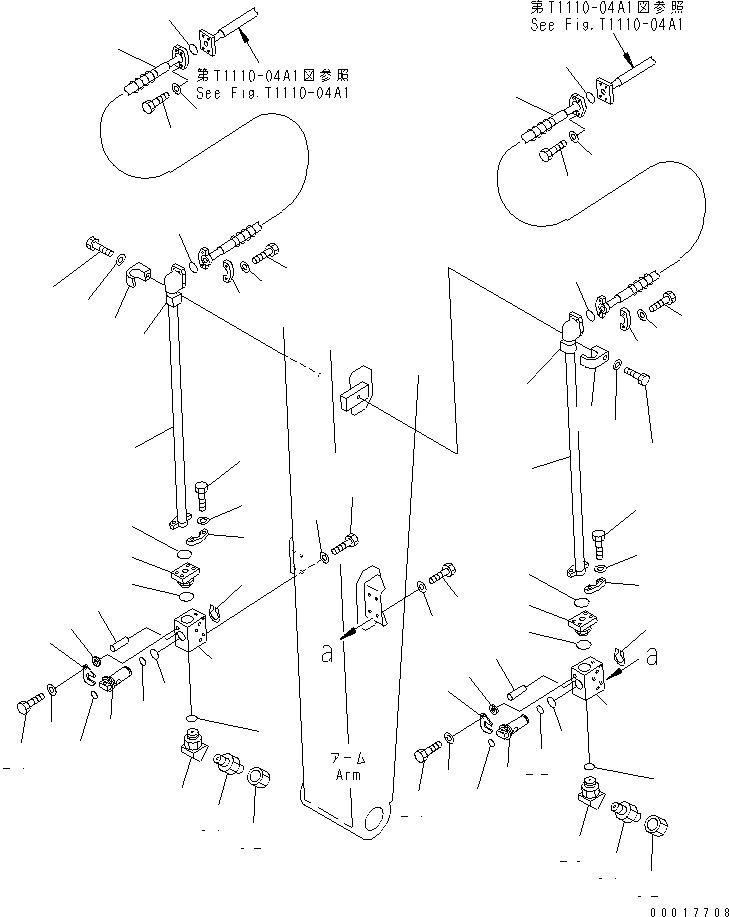 第T1110-04A1図参照
See Fig.T1110-04A1

第T1110-04A1図参照
See Fig.T1110-04A1

a

a

アーム
Arm

00017708