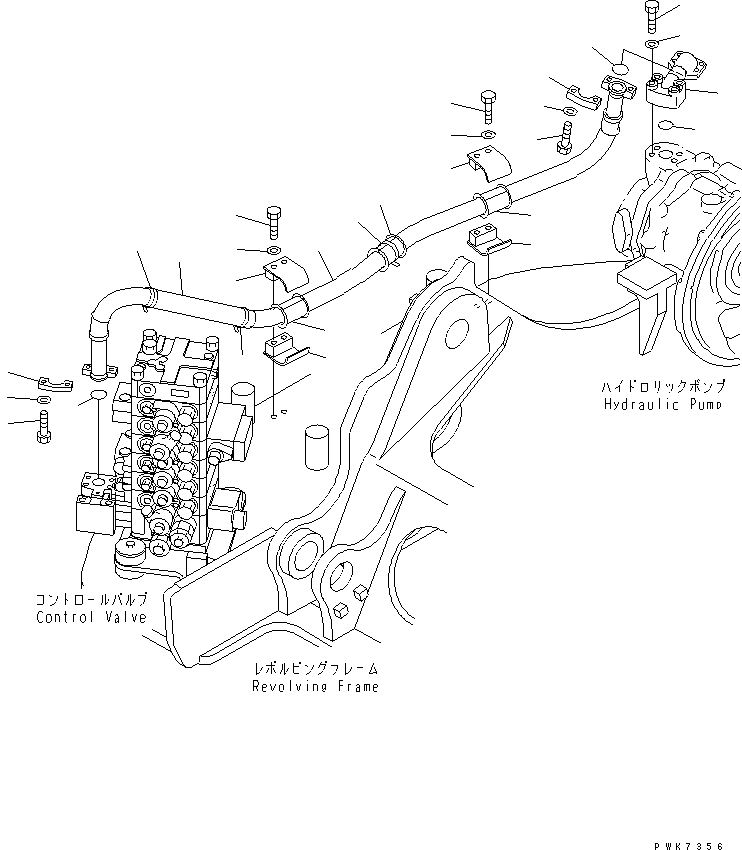 ハイドロリックポンプ
Hydraulic Pump

コントロールバルブ
Control Valve

レボルビングフレーム
Revolving Frame

PWK7356