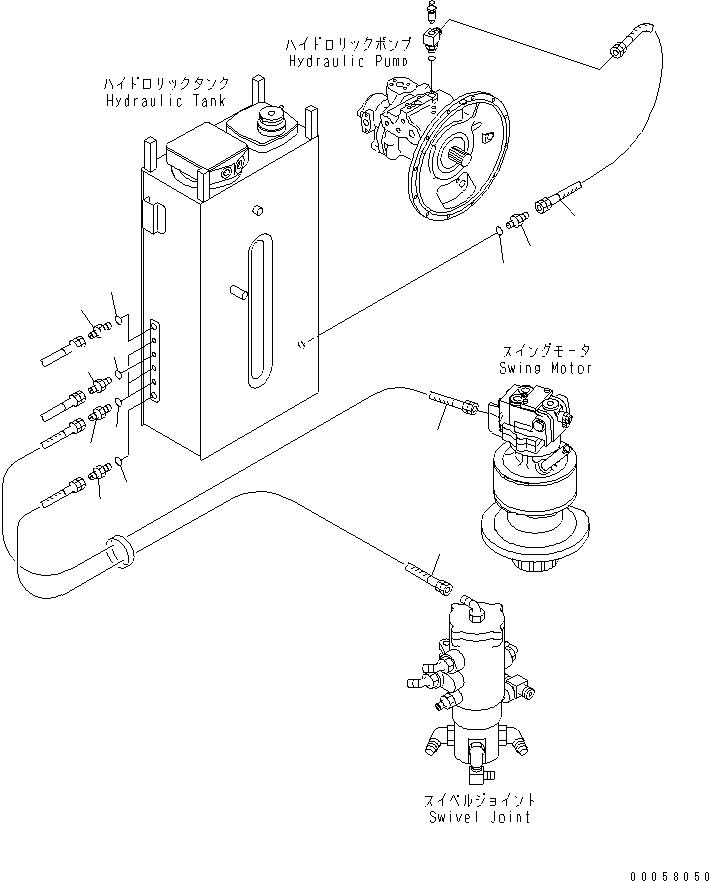 ハイドロリックポンプ
Hydraulic Pump

ハイドロリックタンク
Hydraulic Tank

スイングモータ
Swing Motor

スイベルジョイント
Swivel Joint

00058050