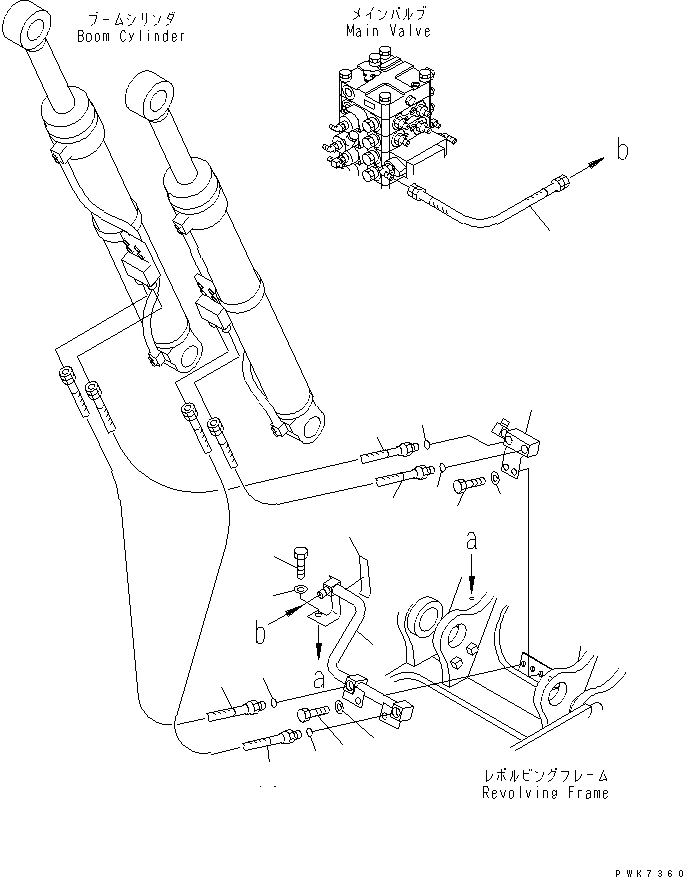 ブームシリンダ
Boom Cylinder

メインバルブ
Main Valve

b

a

b

a

レボルビングフレーム
Revolving Frame

PWK7360