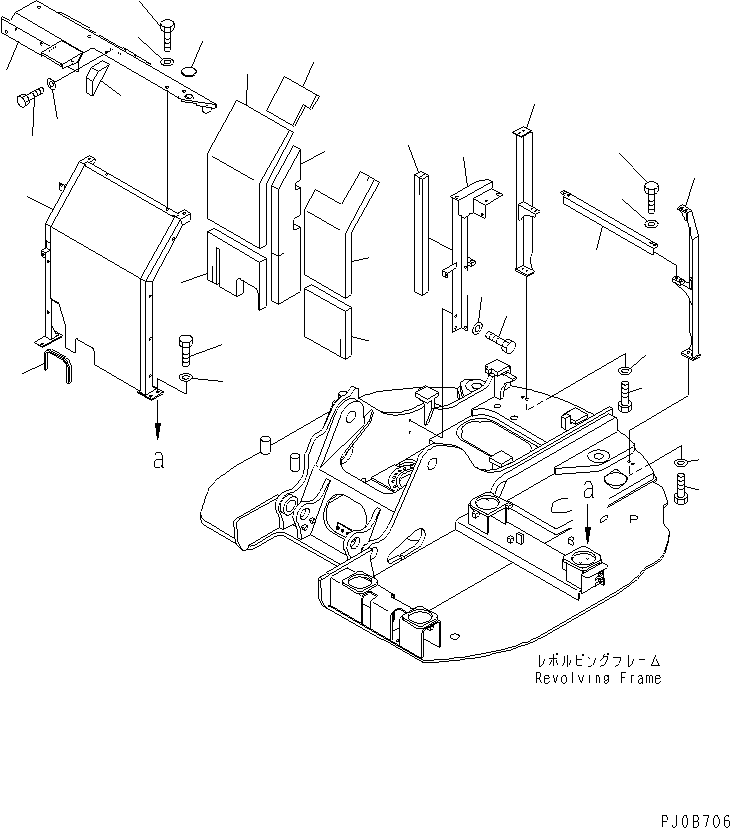 a

a

レボルビングフレーム
Revolving Frame

PJ0B706