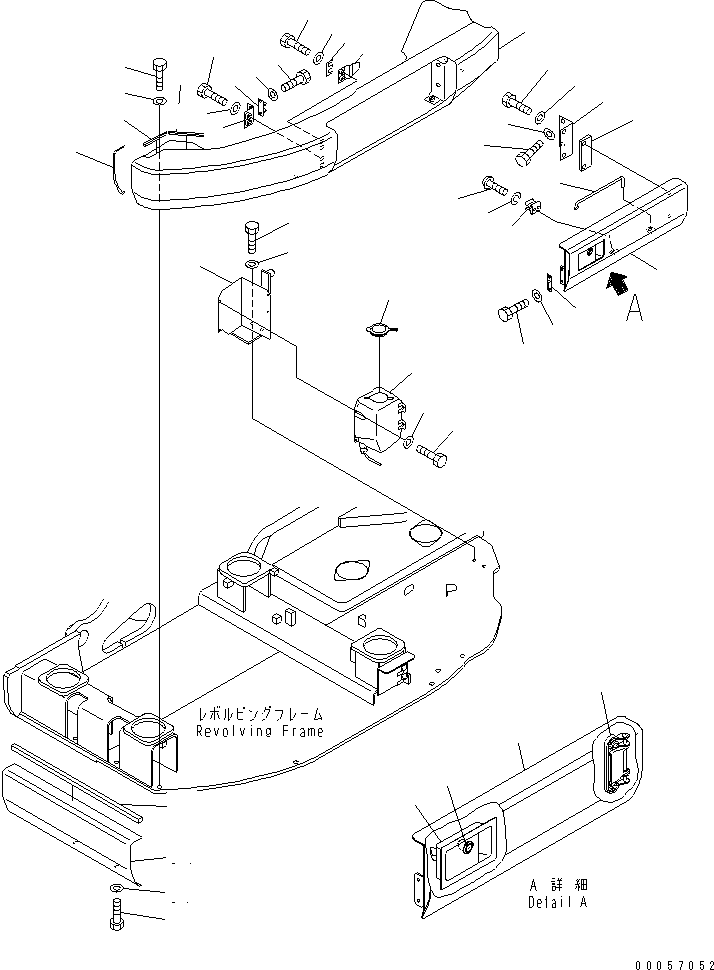 A

レボルビングフレーム
Revolving Frame

A 詳細
Detail A

00057052