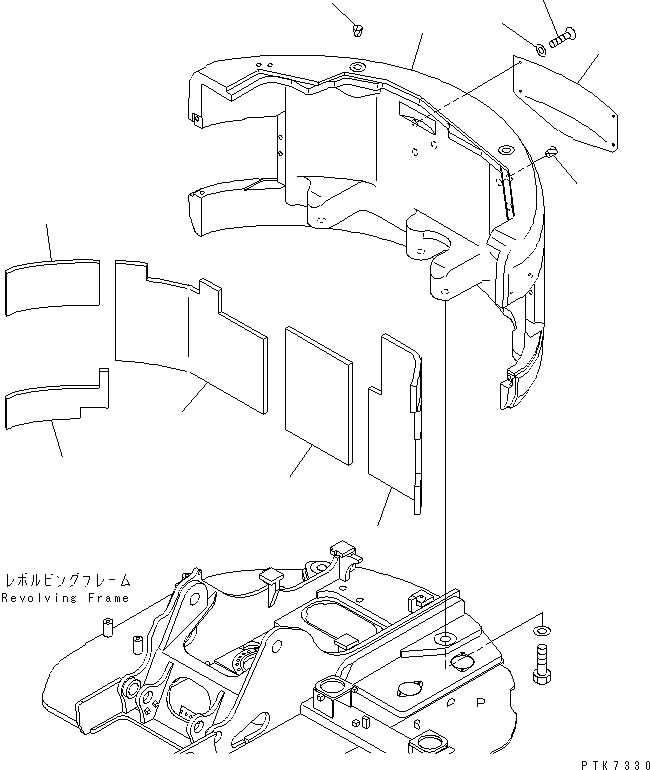 レボルビングフレーム
Revolving Frame

P

PTK7330