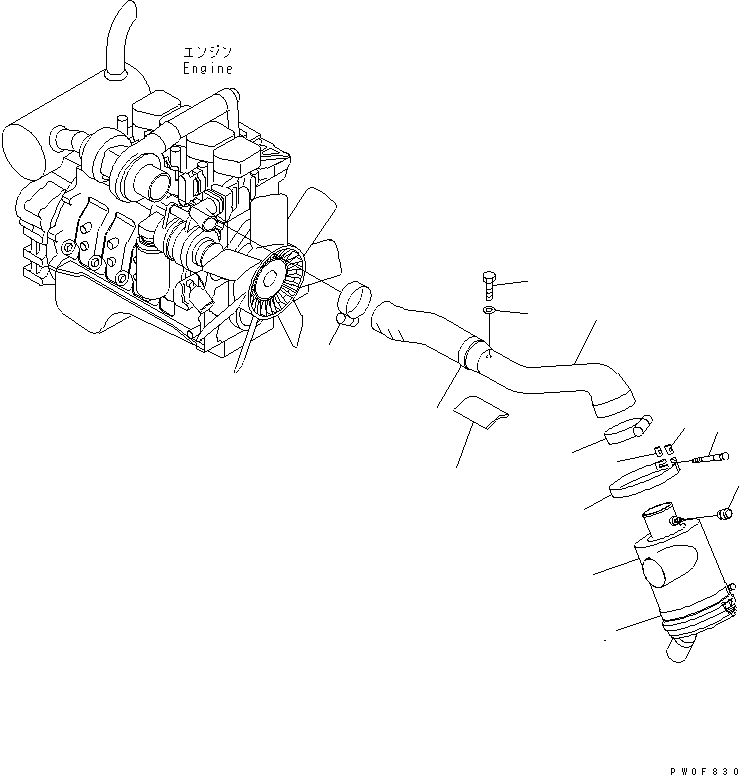 エンジン
Engine

PW0F830